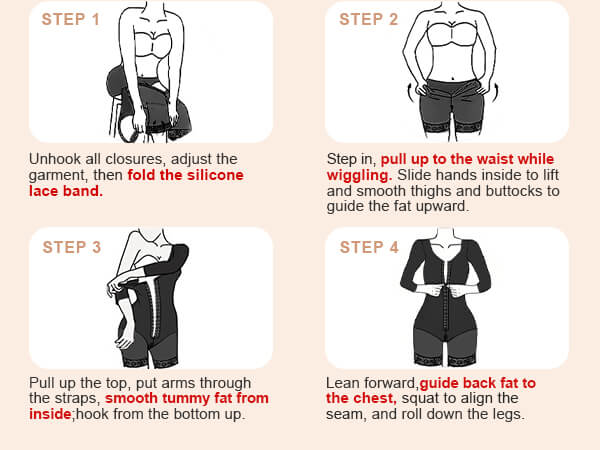 STEP 1

Unhook all closures, adjust the garment, then fold the silicone lace band.

STEP 2

Step in, pull up to the waist while wiggling. Slide hands inside to lift and smooth thighs and buttocks to guide the fat upward.

STEP 3

Pull up the top, put arms through the straps, smooth tummy fat from inside;hook from the bottom up.

STEP 4

Lean forward,guide back fat to the chest, squat to align the seam, and roll down the legs.