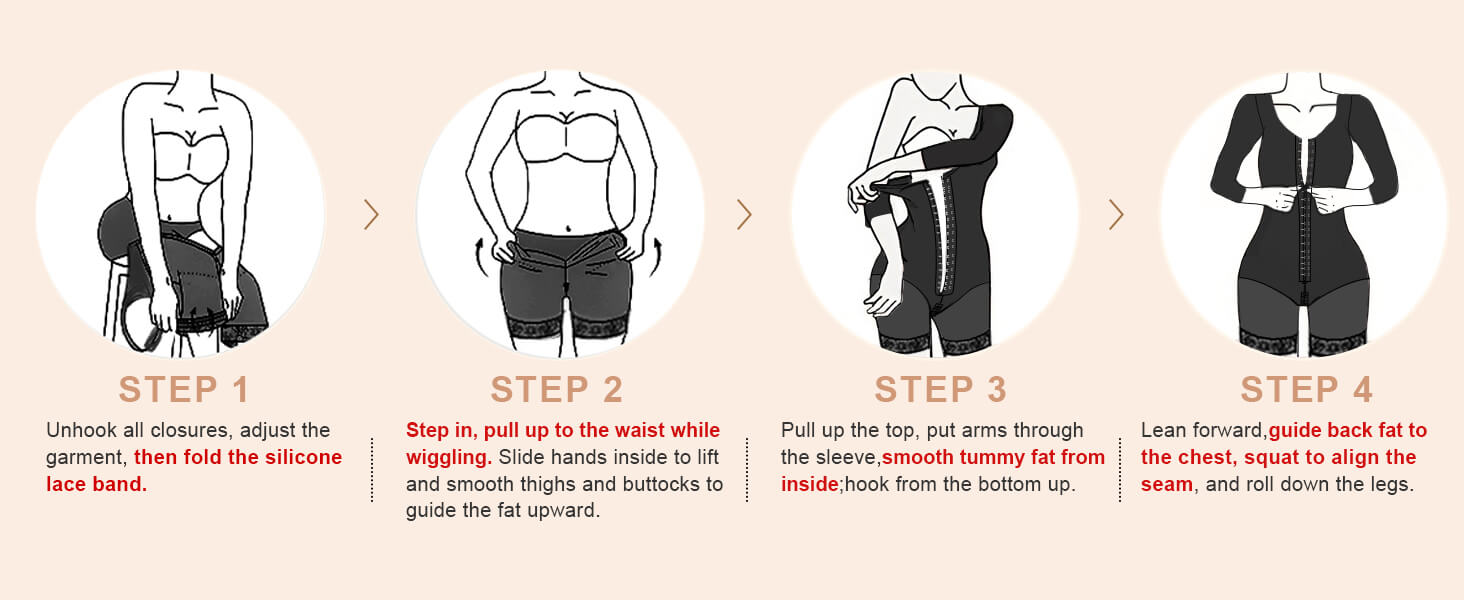 STEP 1

Unhook all closures, adjust the garment, then fold the silicone lace band.

STEP 2

Step in, pull up to the waist while wiggling. Slide hands inside to lift and smooth thighs and buttocks to guide the fat upward.

STEP 3

Pull up the top, put arms through the sleeve,smooth tummy fat from inside;hook from the bottom up.

STEP 4

Lean forward,guide back fat to the chest, squat to align the seam, and roll down the legs.