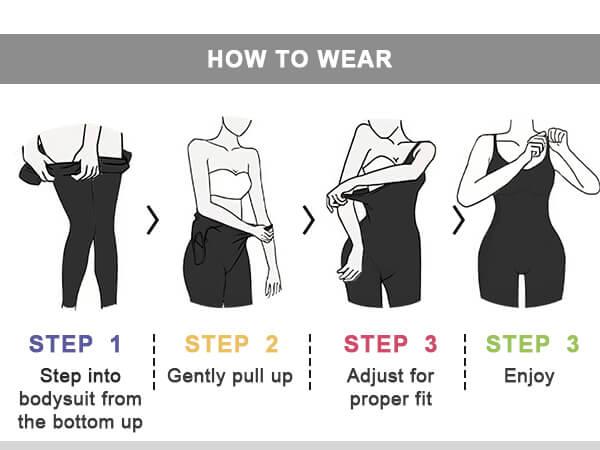 HOW TO WEAR

STEP 1
Step into bodysuit from the bottom up

STEP 2
Gently pull up

STEP 3
Adjust for proper fit

STEP 3
Enjoy