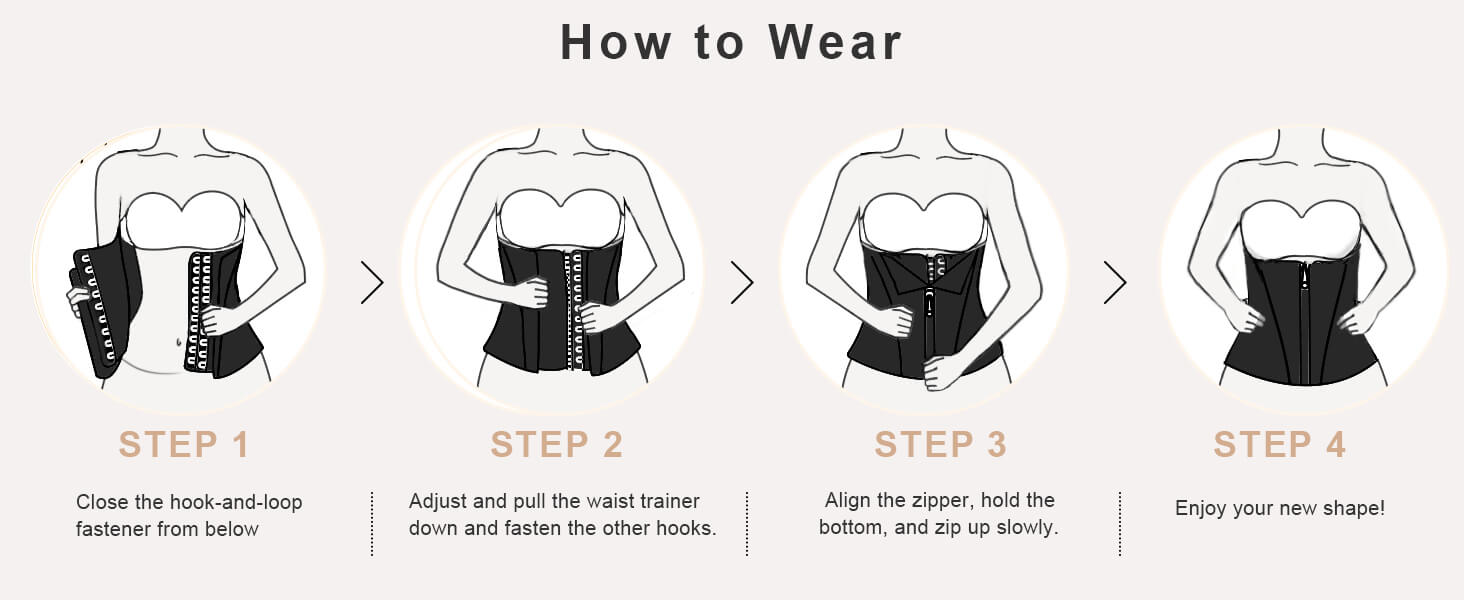 How to Wear

STEP 1

Close the hook-and-loop fastener from below

STEP 2

Adjust and pull the waist trainer down and fasten the other hooks.

STEP 3

Align the zipper, hold the bottom, and zip up slowly.

STEP 4

Enjoy your new shape!